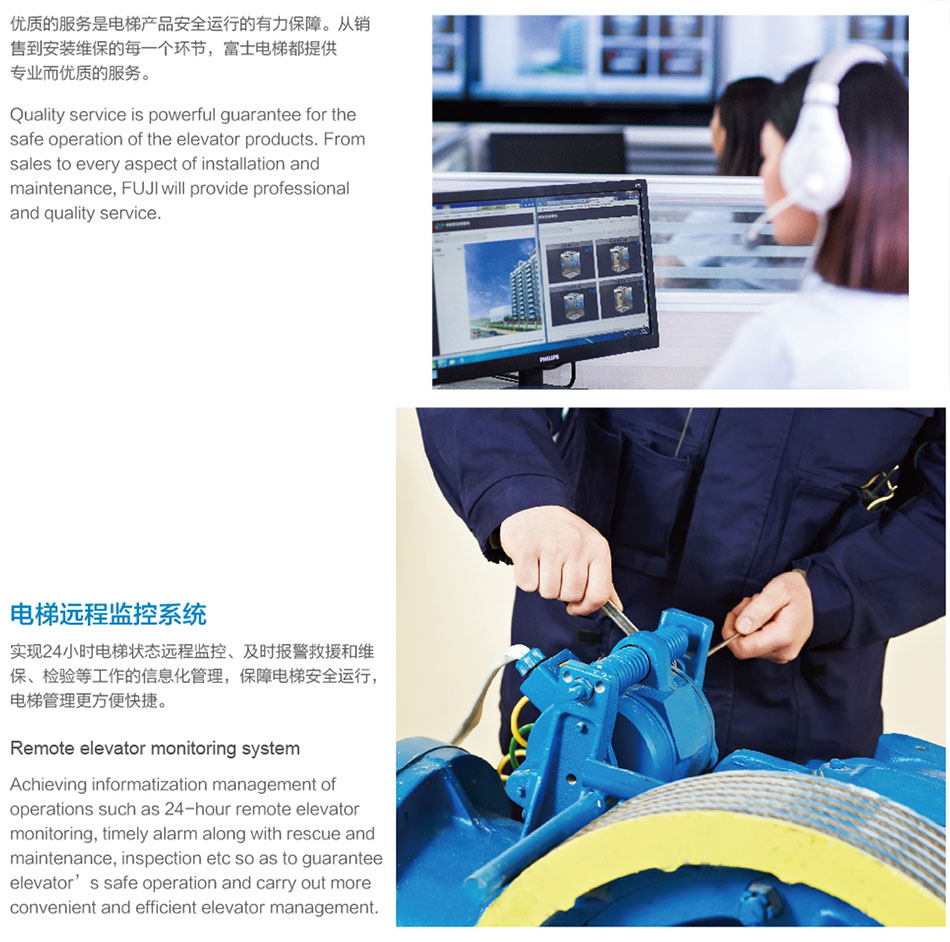 优质的服务是电梯产品安全运行的有力保障。从销售到安装维保的每一个环节，富士电梯都提供专业而优质的服务。

Quality service is powerful guarantee for the safe operation of the elevator products. From sales to every aspect of installation and maintenance, FUJI will provide professional and quality service.

PHILIPS

电梯远程监控系统

实现24小时电梯状态远程监控、及时报警救援和维保、检验等工作的信息化管理，保障电梯安全运行，电梯管理更方便快捷。

Remote elevator monitoring system

Achieving informatization management of operations such as 24-hour remote elevator monitoring, timely alarm along with rescue and maintenance, inspection etc so as to guarantee elevator’s safe operation and carry out more convenient and efficient elevator management.